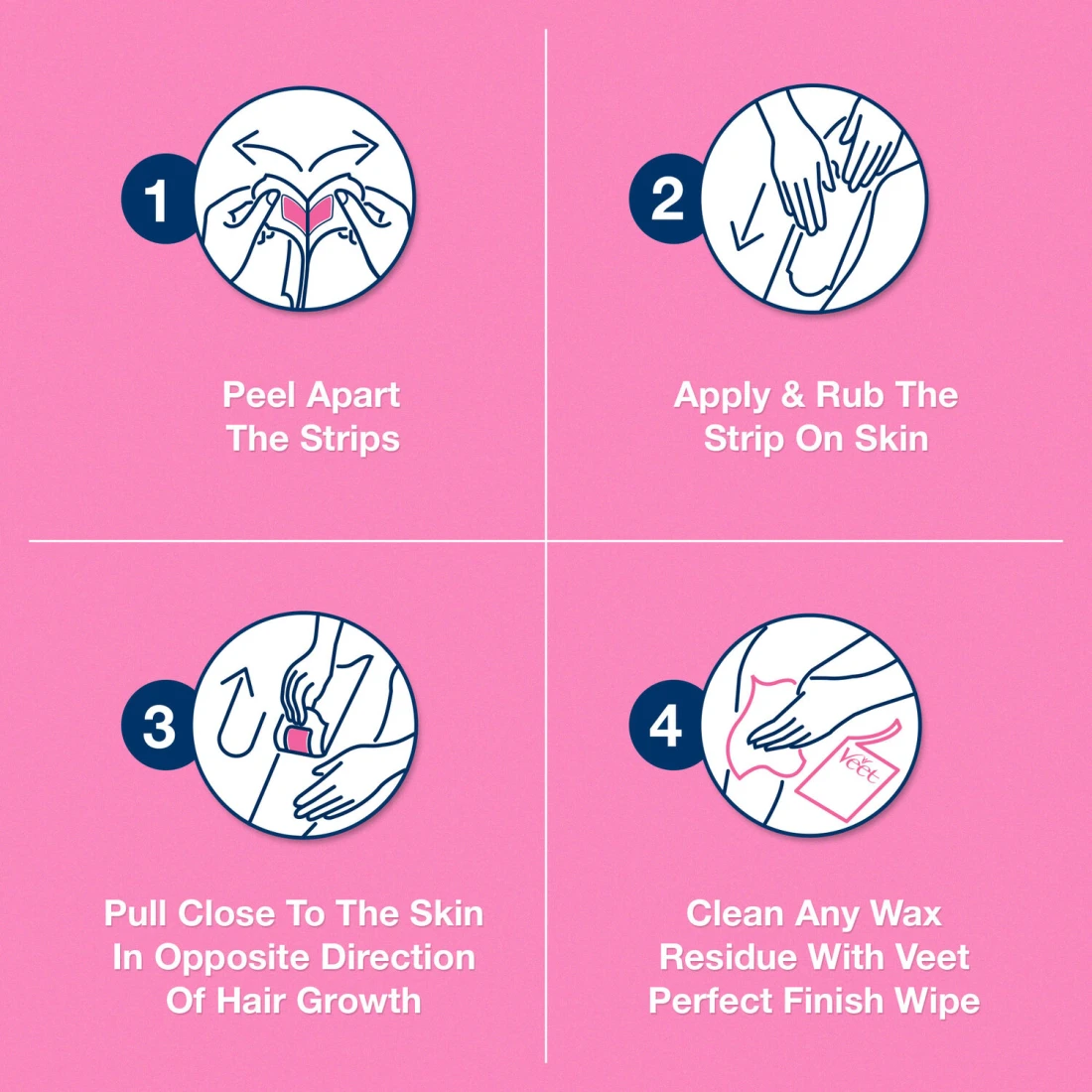 1

Peel Apart The Strips

2

Apply & Rub The Strip On Skin

3

Pull Close To The Skin In Opposite Direction Of Hair Growth

4

Veet

Clean Any Wax Residue With Veet Perfect Finish Wipe