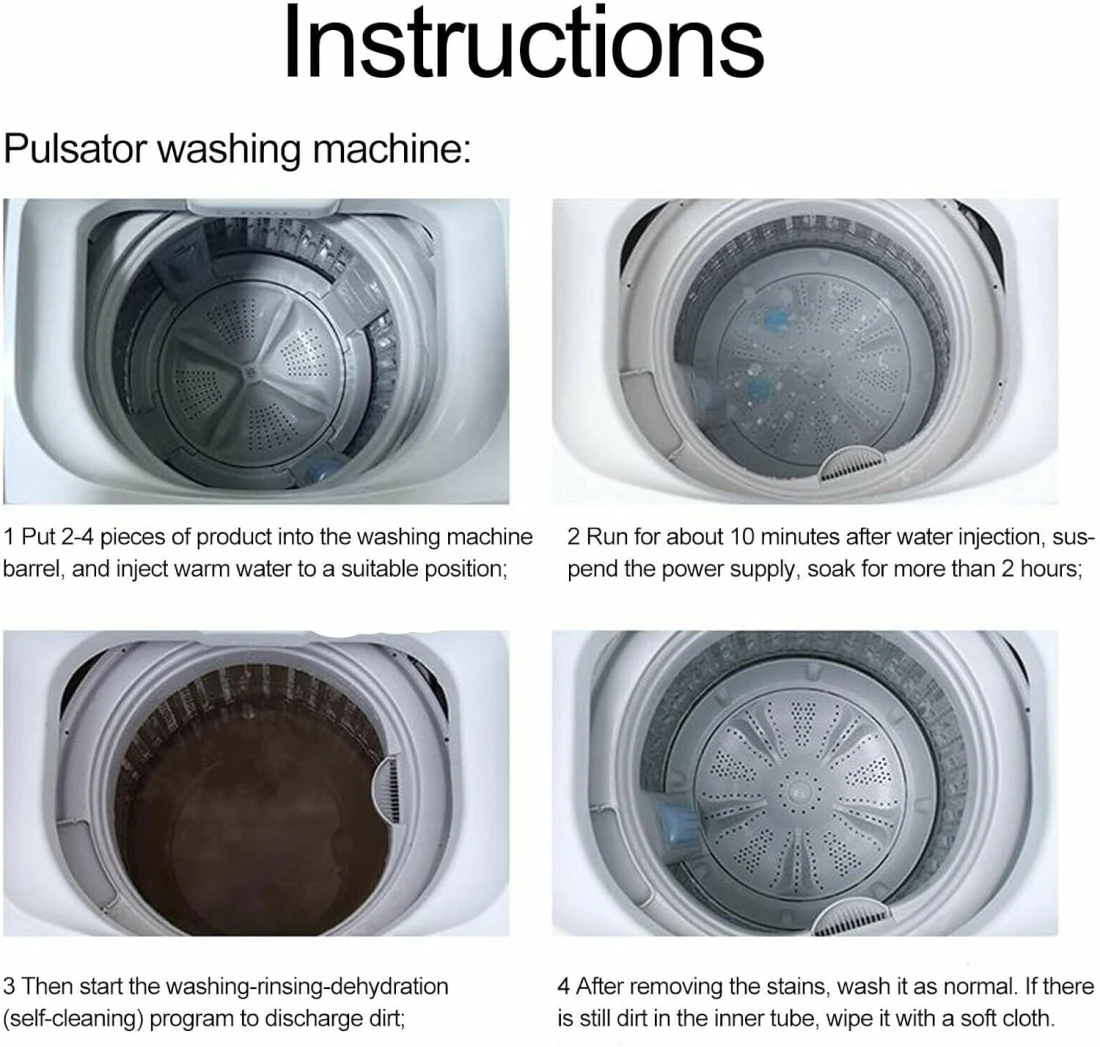 Instructions

Pulsator washing machine:

1 Put 2-4 pieces of product into the washing machine barrel, and inject warm water to a suitable position;

2 Run for about 10 minutes after water injection, suspend the power supply, soak for more than 2 hours;

3 Then start the washing-rinsing-dehydration (self-cleaning) program to discharge dirt;

4 After removing the stains, wash it as normal. If there is still dirt in the inner tube, wipe it with a soft cloth.