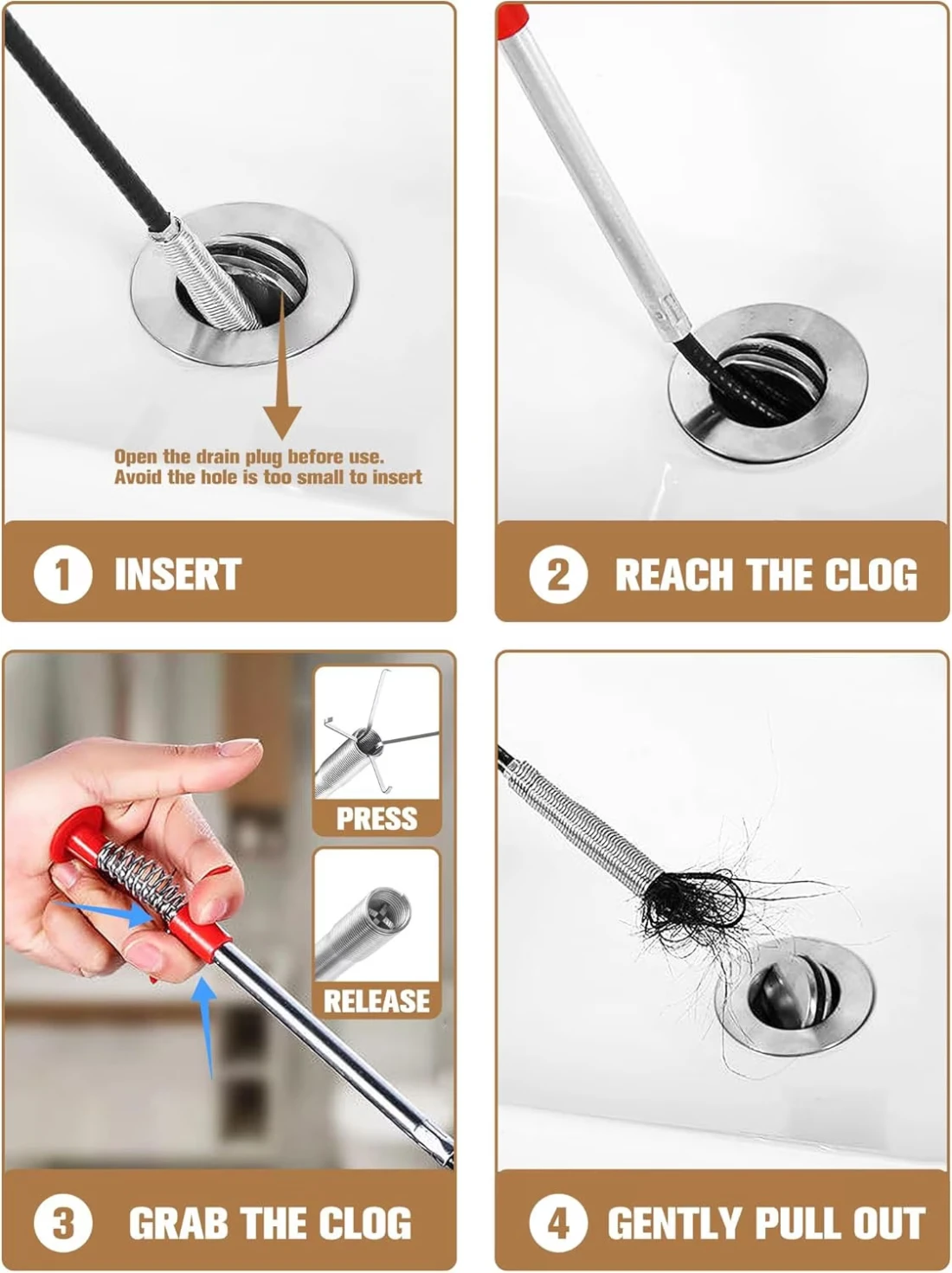 Open the drain plug before use.
Avoid the hole is too small to insert

1 INSERT

2 REACH THE CLOG

PRESS

RELEASE

3 GRAB THE CLOG

4 GENTLY PULL OUT