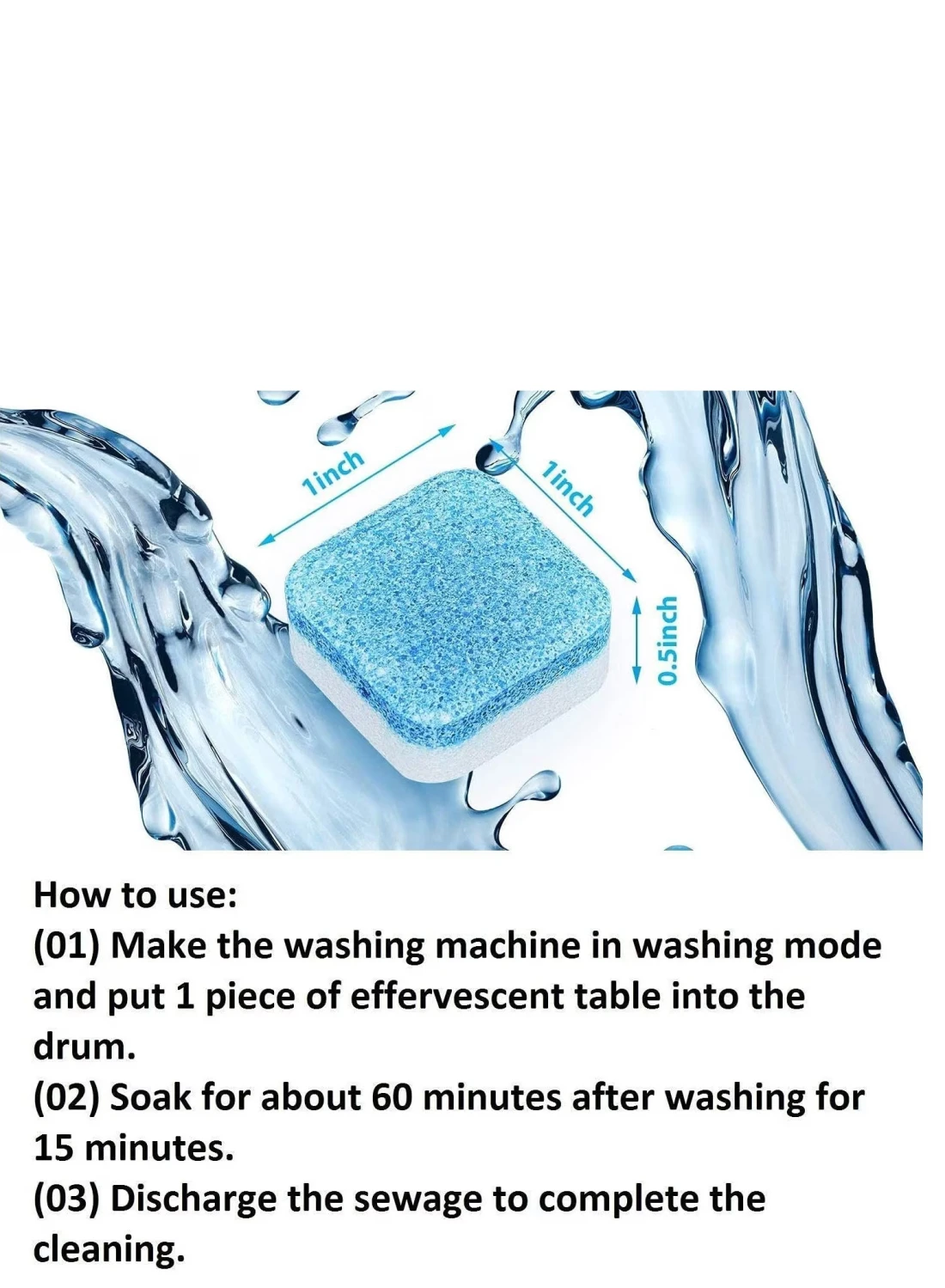 1inch
1inch
0.5inch

How to use:
(01) Make the washing machine in washing mode and put 1 piece of effervescent table into the drum.
(02) Soak for about 60 minutes after washing for 15 minutes.
(03) Discharge the sewage to complete the cleaning.